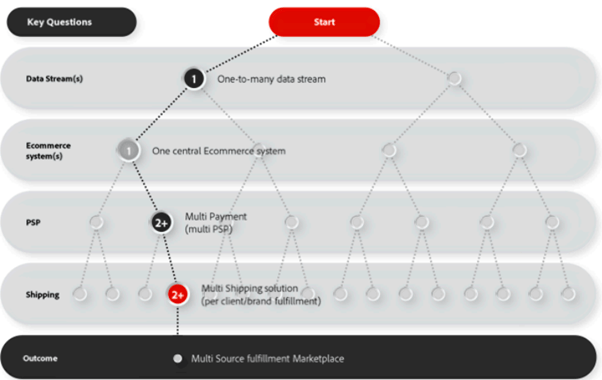 Key Questions

Start

Data Stream(s)

1 One-to-many data stream

Ecommerce system(s)

1 One central Ecommerce system

PSP

2+ Multi Payment (multi PSP)

Shipping

2+ Multi Shipping solution (per client/brand fulfillment)

Outcome

Multi Source fulfillment Marketplace